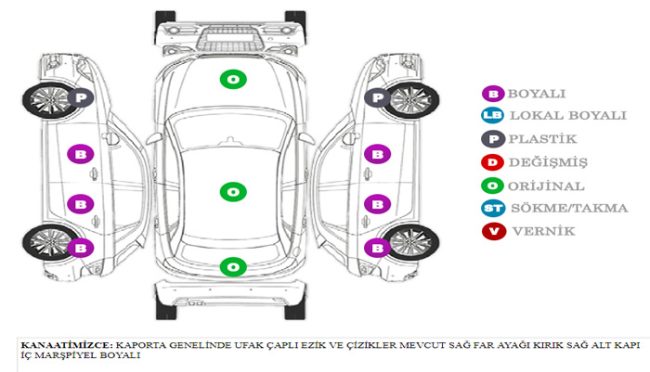 P
B
B
B
O
O
O
P
B
B
B

B BOYALI
LB LOKAL BOYALI
P PLASTİK
D DEĞİŞMİŞ
O ORİJİNAL
ST SÖKME/TAKMA
V VERNİK

KANAATİMİZCE: KAPORTA GENELİNDE UFAK ÇAPLI EZİK VE ÇİZİKLER MEVCUT SAĞ FAR AYAĞI KIRIK SAĞ ALT KAPI İÇ MARŞPİYEL BOYALI